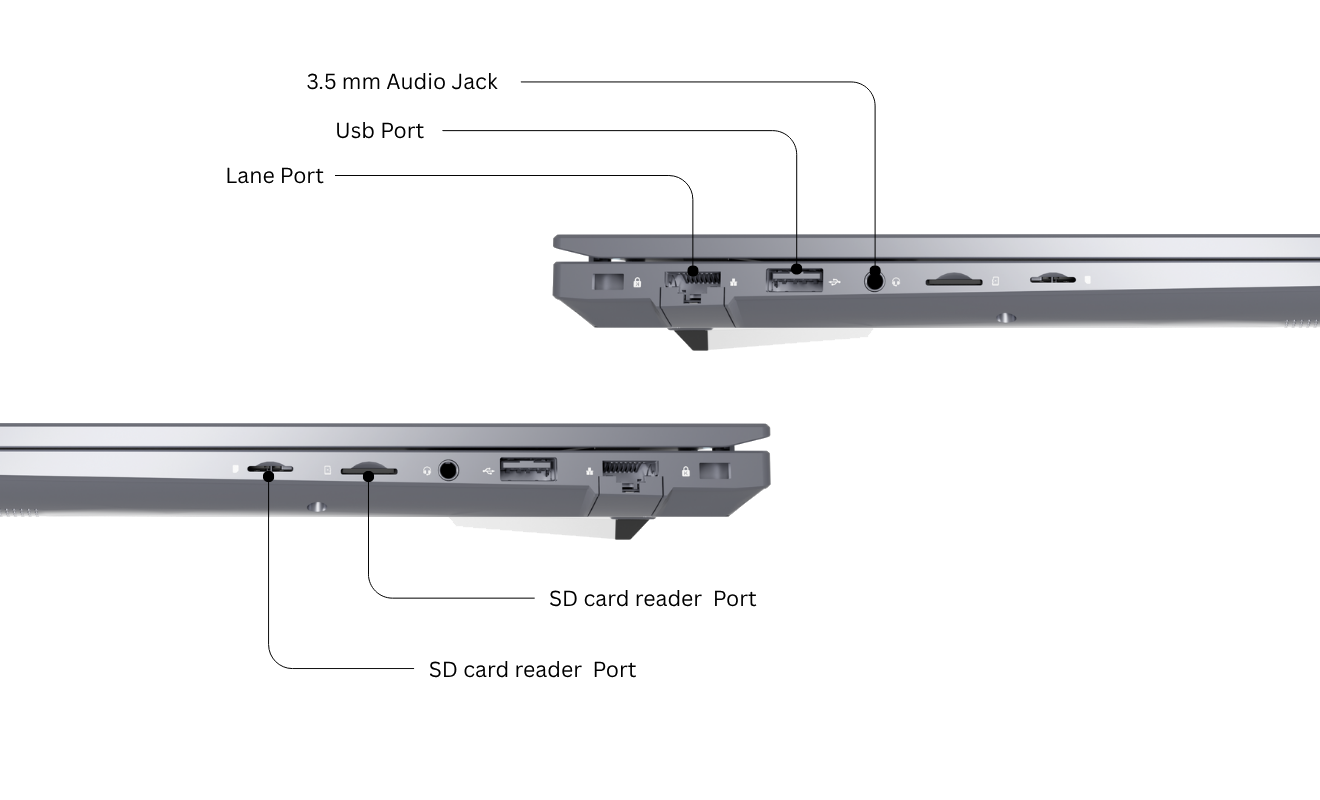 3.5 mm Audio Jack

Usb Port

Lane Port

SD card reader Port

SD card reader Port